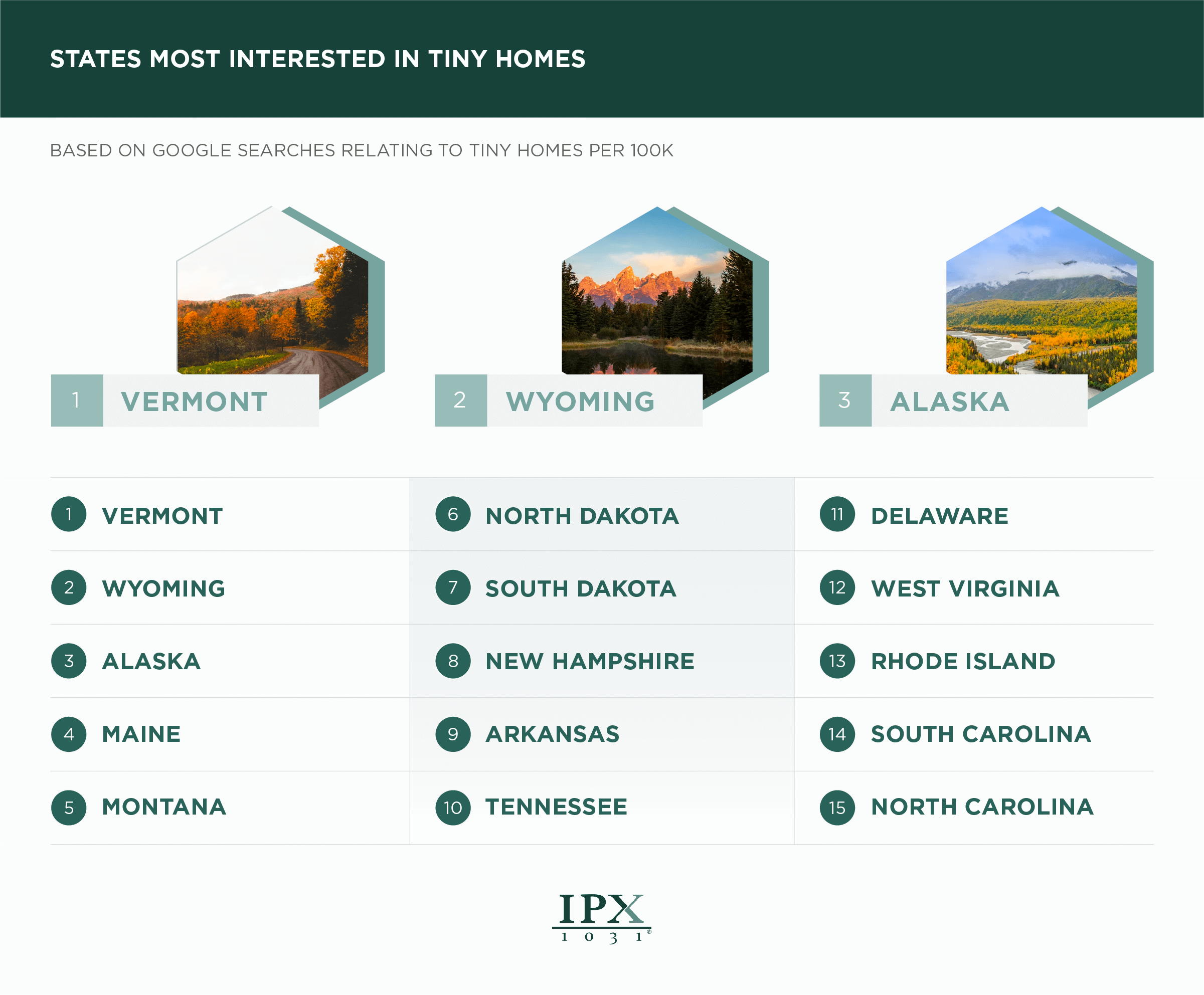 STATES MOST INTERESTED IN TINY HOMES

BASED ON GOOGLE SEARCHES RELATING TO TINY HOMES PER 100K

1 VERMONT

2 WYOMING

3 ALASKA

1 VERMONT
2 WYOMING
3 ALASKA
4 MAINE
5 MONTANA

6 NORTH DAKOTA
7 SOUTH DAKOTA
8 NEW HAMPSHIRE
9 ARKANSAS
10 TENNESSEE

11 DELAWARE
12 WEST VIRGINIA
13 RHODE ISLAND
14 SOUTH CAROLINA
15 NORTH CAROLINA

IPX
1031®