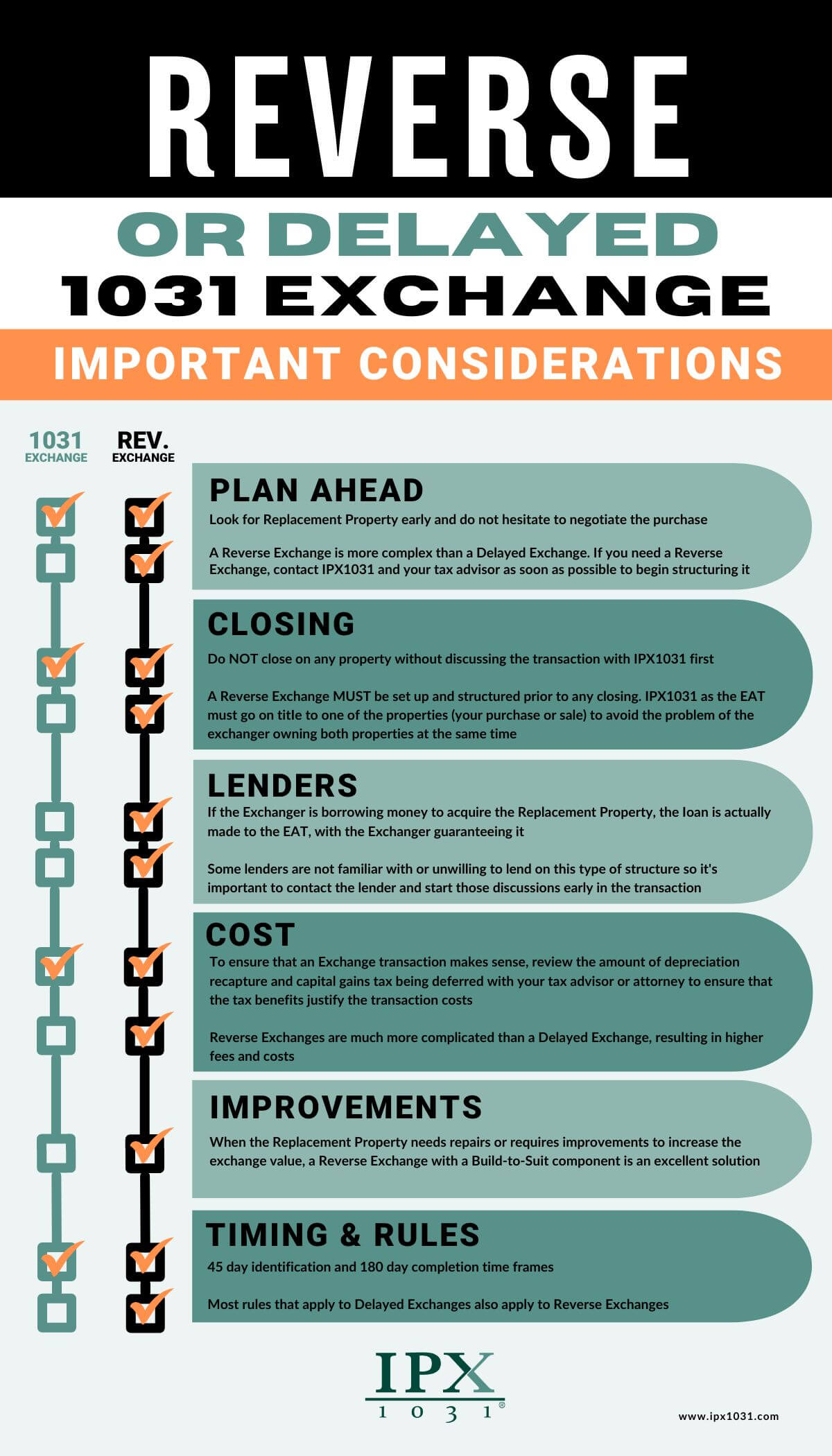 REVERSE

OR DELAYED

1031 EXCHANGE

IMPORTANT CONSIDERATIONS

1031 EXCHANGE

REV. EXCHANGE

PLAN AHEAD

Look for Replacement Property early and do not hesitate to negotiate the purchase

A Reverse Exchange is more complex than a Delayed Exchange. If you need a Reverse Exchange, contact IPX1031 and your tax advisor as soon as possible to begin structuring it

CLOSING

Do NOT close on any property without discussing the transaction with IPX1031 first

A Reverse Exchange MUST be set up and structured prior to any closing. IPX1031 as the EAT must go on title to one of the properties (your purchase or sale) to avoid the problem of the exchanger owning both properties at the same time

LENDERS

If the Exchanger is borrowing money to acquire the Replacement Property, the loan is actually made to the EAT, with the Exchanger guaranteeing it

Some lenders are not familiar with or unwilling to lend on this type of structure so it's important to contact the lender and start those discussions early in the transaction

COST

To ensure that an Exchange transaction makes sense, review the amount of depreciation recapture and capital gains tax being deferred with your tax advisor or attorney to ensure that the tax benefits justify the transaction costs

Reverse Exchanges are much more complicated than a Delayed Exchange, resulting in higher fees and costs

IMPROVEMENTS

When the Replacement Property needs repairs or requires improvements to increase the exchange value, a Reverse Exchange with a Build-to-Suit component is an excellent solution

TIMING & RULES

45 day identification and 180 day completion time frames

Most rules that apply to Delayed Exchanges also apply to Reverse Exchanges

IPX 1031®

www.ipx1031.com